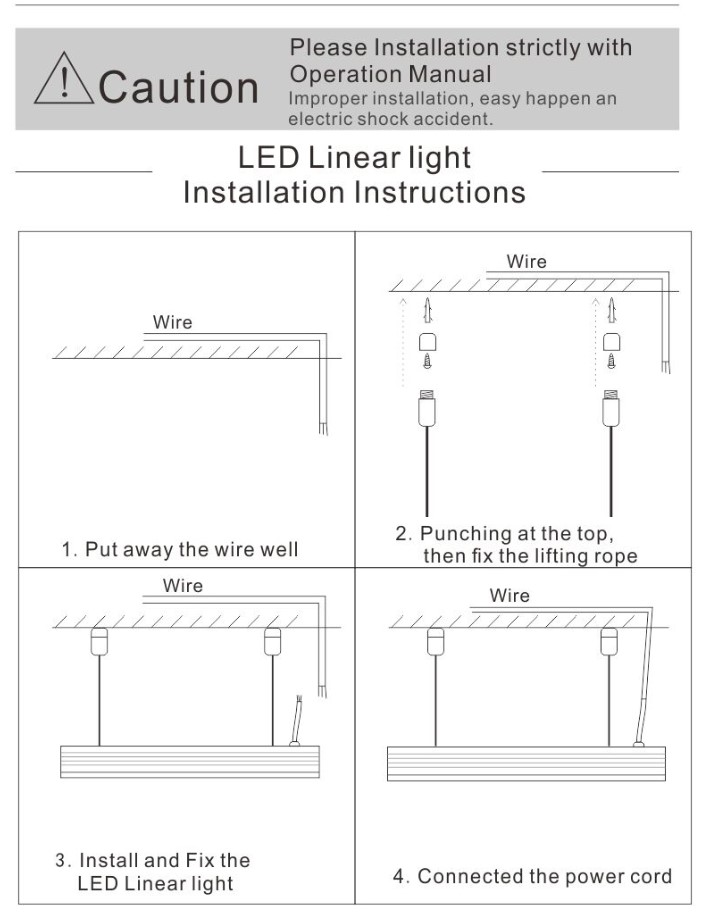 Caution

Please Installation strictly with Operation Manual
Improper installation, easy happen an electric shock accident.

LED Linear light
Installation Instructions

Wire

1. Put away the wire well

Wire

2. Punching at the top, then fix the lifting rope

Wire

3. Install and Fix the LED Linear light

Wire

4. Connected the power cord